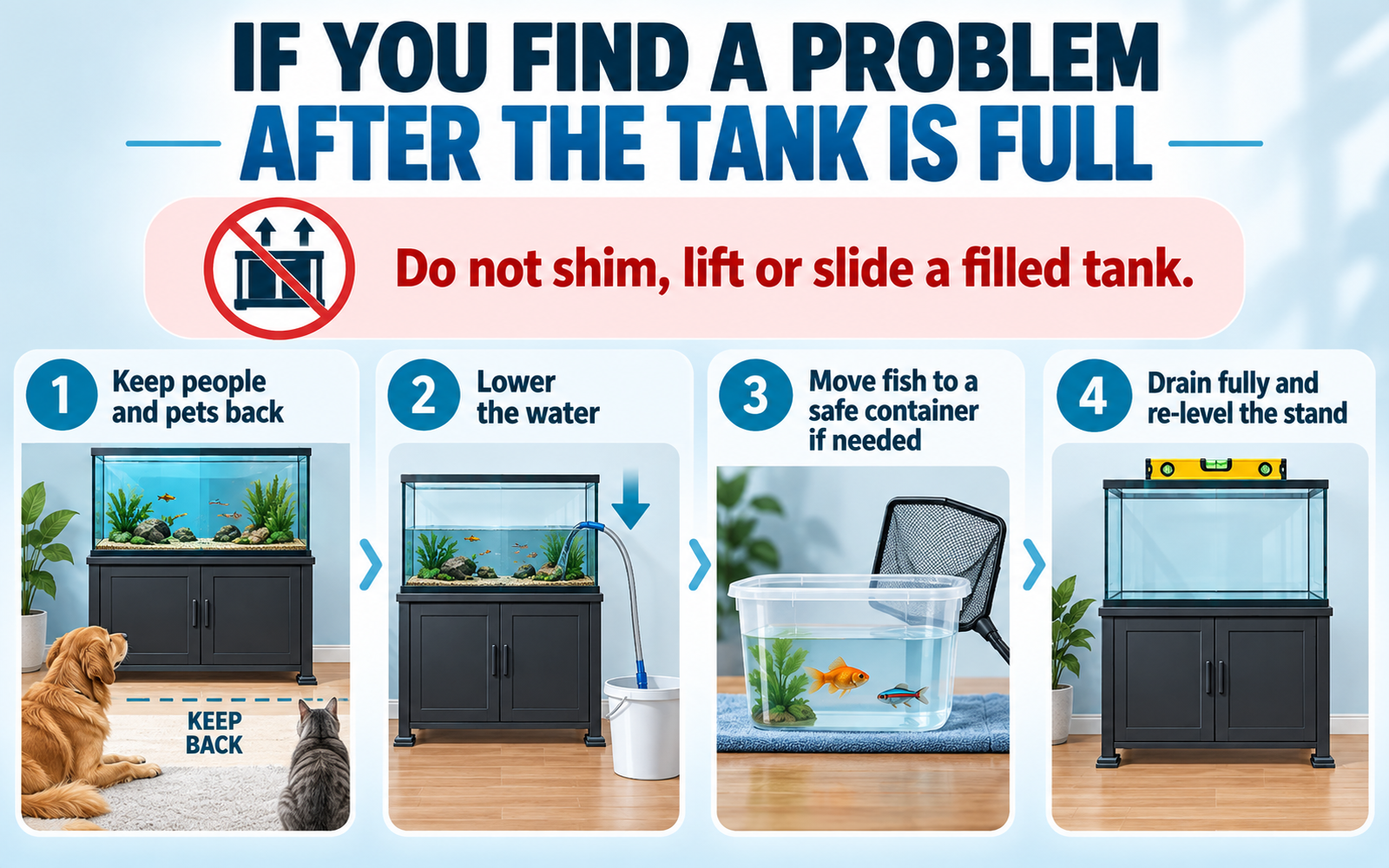 IF YOU FIND A PROBLEM AFTER THE TANK IS FULL

Do not shim, lift or slide a filled tank.

1 Keep people and pets back

KEEP BACK

2 Lower the water

3 Move fish to a safe container if needed

4 Drain fully and re-level the stand