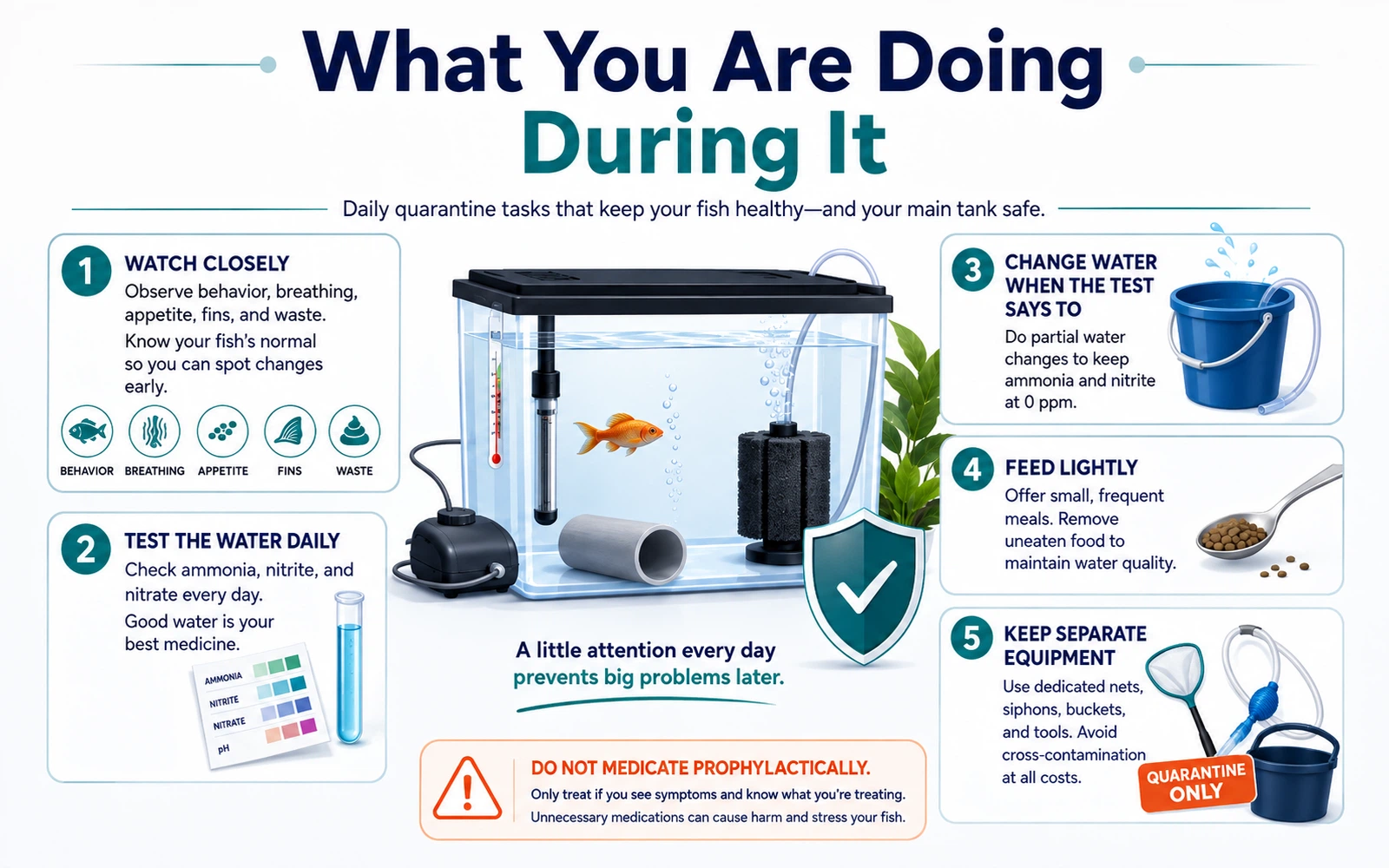 What You Are Doing During It

Daily quarantine tasks that keep your fish healthy—and your main tank safe.

1 WATCH CLOSELY
Observe behavior, breathing, appetite, fins, and waste.
Know your fish's normal so you can spot changes early.

BEHAVIOR BREATHING APPETITE FINS WASTE

2 TEST THE WATER DAILY
Check ammonia, nitrite, and nitrate every day.
Good water is your best medicine.

AMMONIA
NITRITE
NITRATE
pH

A little attention every day prevents big problems later.

DO NOT MEDICATE PROPHYLACTICALLY.
Only treat if you see symptoms and know what you're treating.
Unnecessary medications can cause harm and stress your fish.

3 CHANGE WATER WHEN THE TEST SAYS TO
Do partial water changes to keep ammonia and nitrite at 0 ppm.

4 FEED LIGHTLY
Offer small, frequent meals. Remove uneaten food to maintain water quality.

5 KEEP SEPARATE EQUIPMENT
Use dedicated nets, siphons, buckets, and tools. Avoid cross-contamination at all costs.

QUARANTINE ONLY