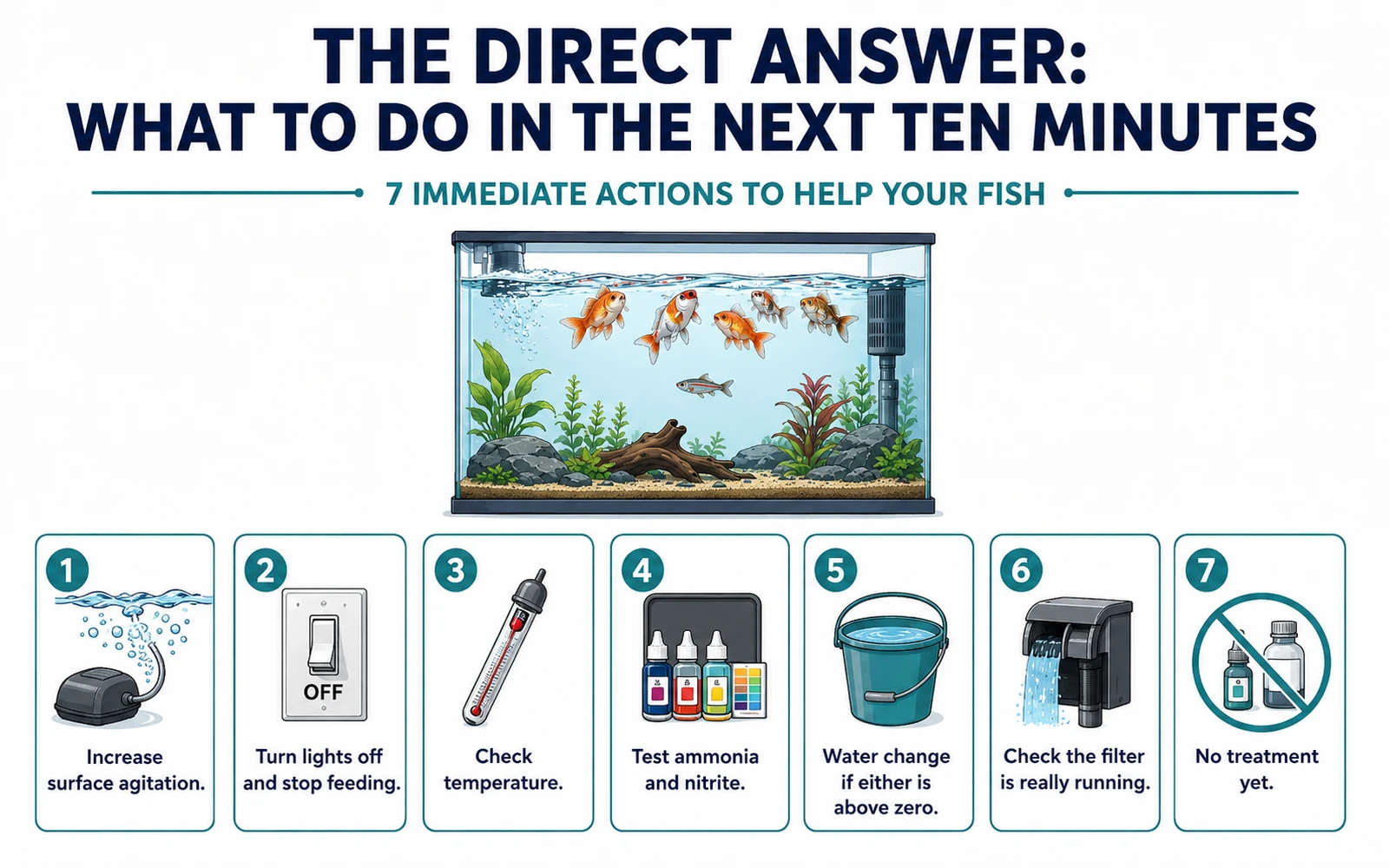 THE DIRECT ANSWER:
WHAT TO DO IN THE NEXT TEN MINUTES

7 IMMEDIATE ACTIONS TO HELP YOUR FISH

1
Increase surface agitation.

2
OFF
Turn lights off and stop feeding.

3
Check temperature.

4
Test ammonia and nitrite.

5
Water change if either is above zero.

6
Check the filter is really running.

7
No treatment yet.