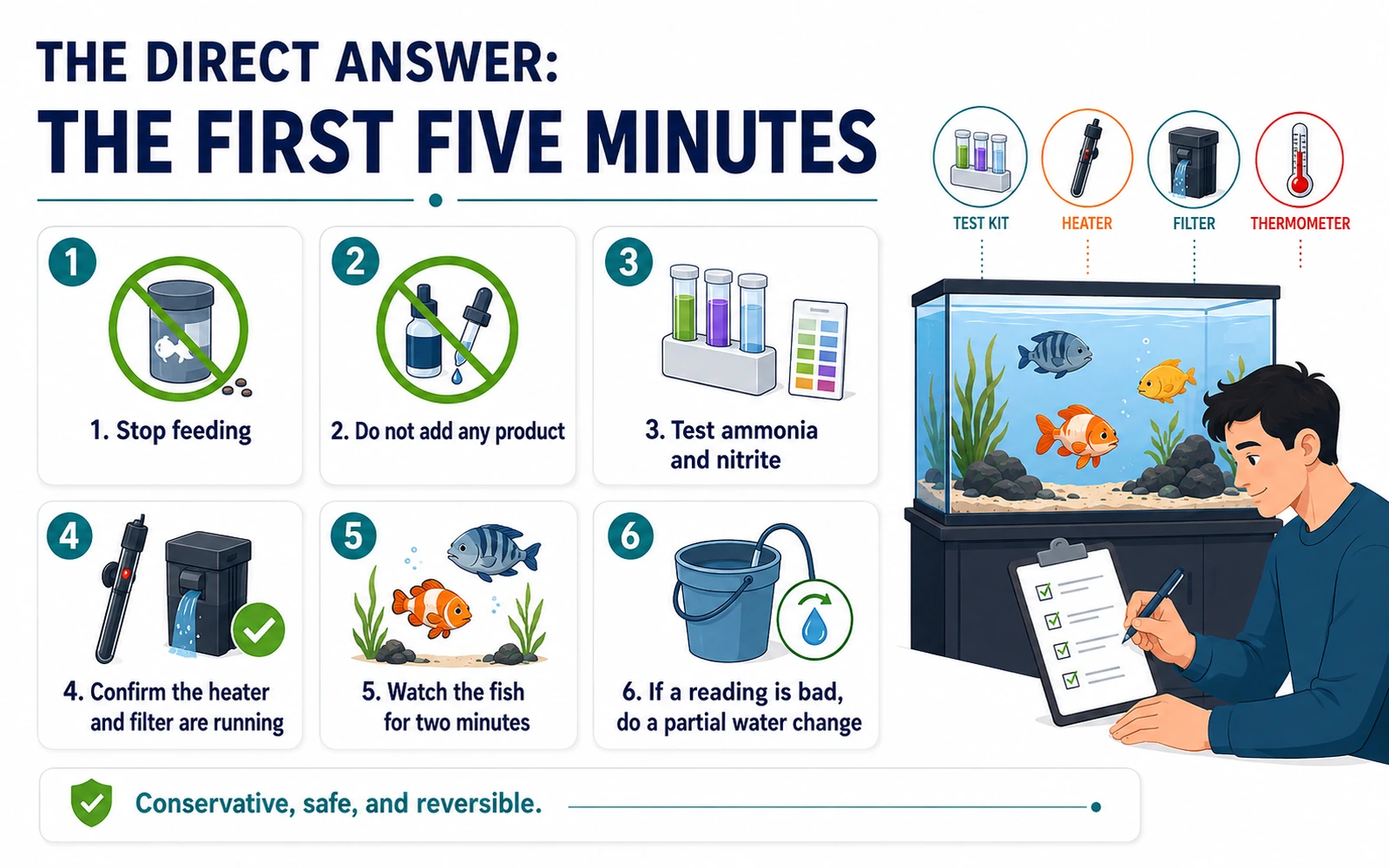 THE DIRECT ANSWER:
THE FIRST FIVE MINUTES

TEST KIT
HEATER
FILTER
THERMOMETER

1
1. Stop feeding

2
2. Do not add any product

3
3. Test ammonia and nitrite

4
4. Confirm the heater and filter are running

5
5. Watch the fish for two minutes

6
6. If a reading is bad, do a partial water change

Conservative, safe, and reversible.