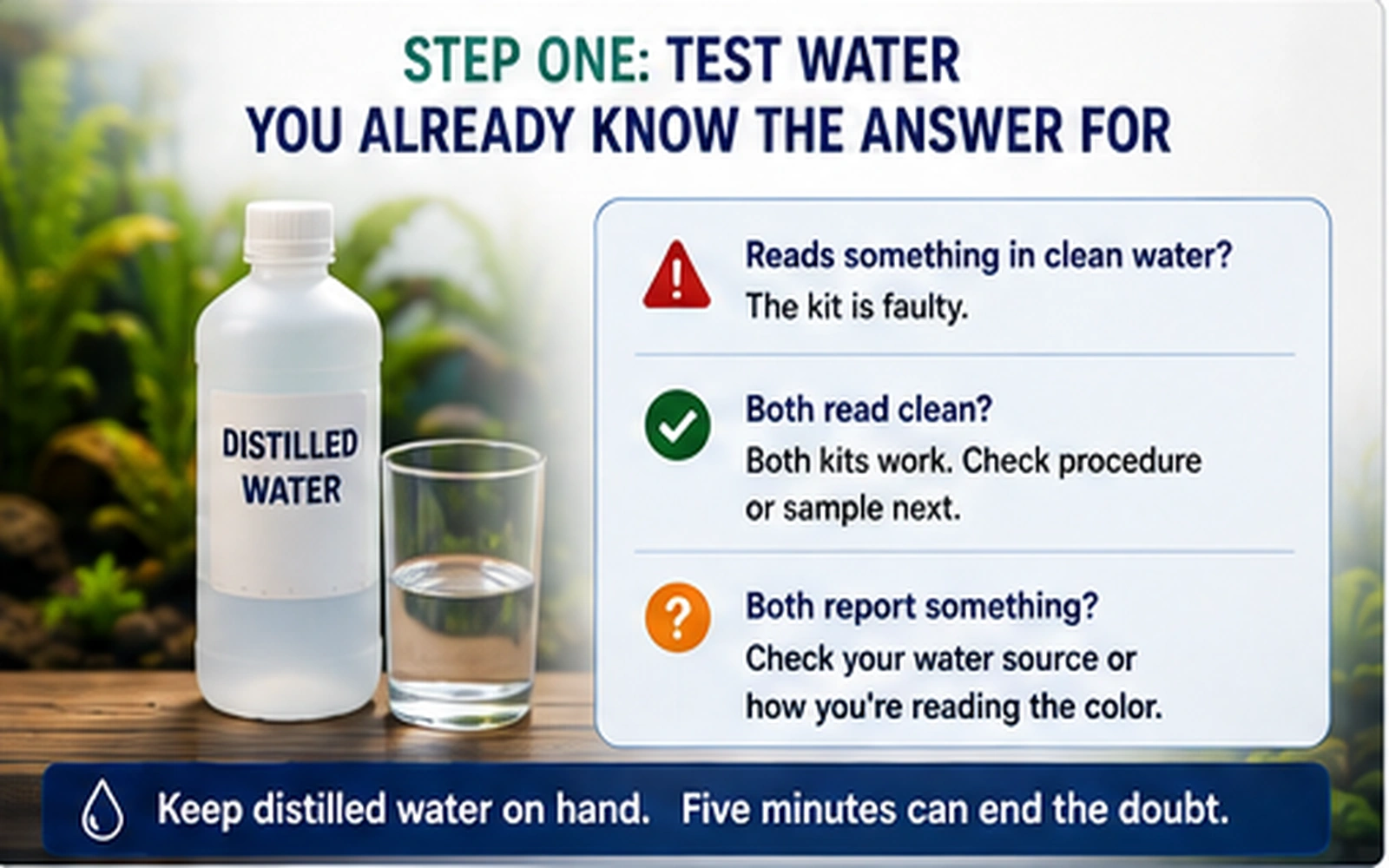 STEP ONE: TEST WATER
YOU ALREADY KNOW THE ANSWER FOR

DISTILLED WATER

Reads something in clean water?
The kit is faulty.

Both read clean?
Both kits work. Check procedure or sample next.

Both report something?
Check your water source or how you're reading the color.

Keep distilled water on hand. Five minutes can end the doubt.