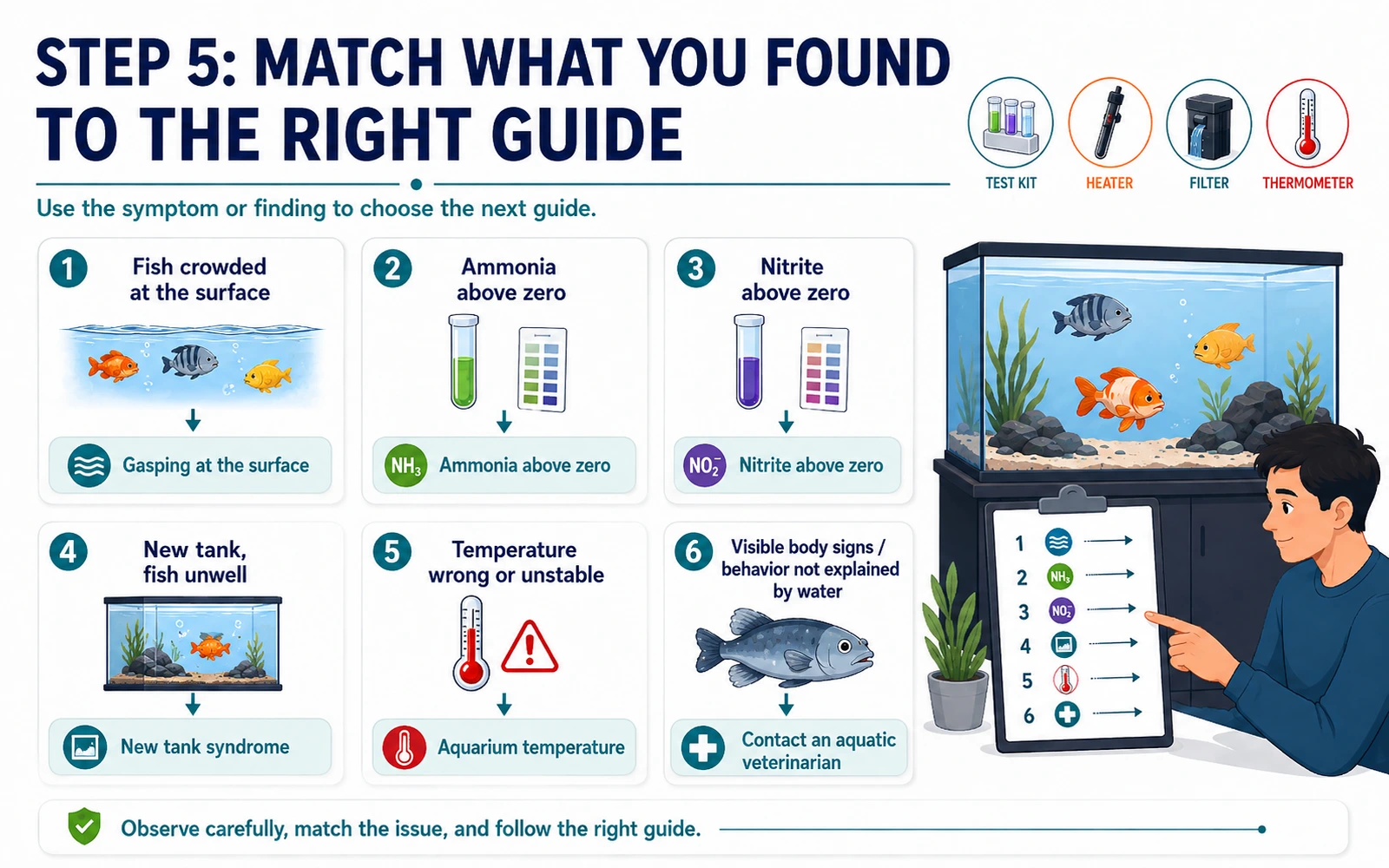 STEP 5: MATCH WHAT YOU FOUND TO THE RIGHT GUIDE

TEST KIT
HEATER
FILTER
THERMOMETER

Use the symptom or finding to choose the next guide.

1 Fish crowded at the surface

Gasping at the surface

2 Ammonia above zero

$NH_3$ Ammonia above zero

3 Nitrite above zero

$NO_2^-$ Nitrite above zero

4 New tank, fish unwell

New tank syndrome

5 Temperature wrong or unstable

Aquarium temperature

6 Visible body signs / behavior not explained by water

Contact an aquatic veterinarian

1
2 $NH_3$
3 $NO_2^-$
4
5
6

Observe carefully, match the issue, and follow the right guide.