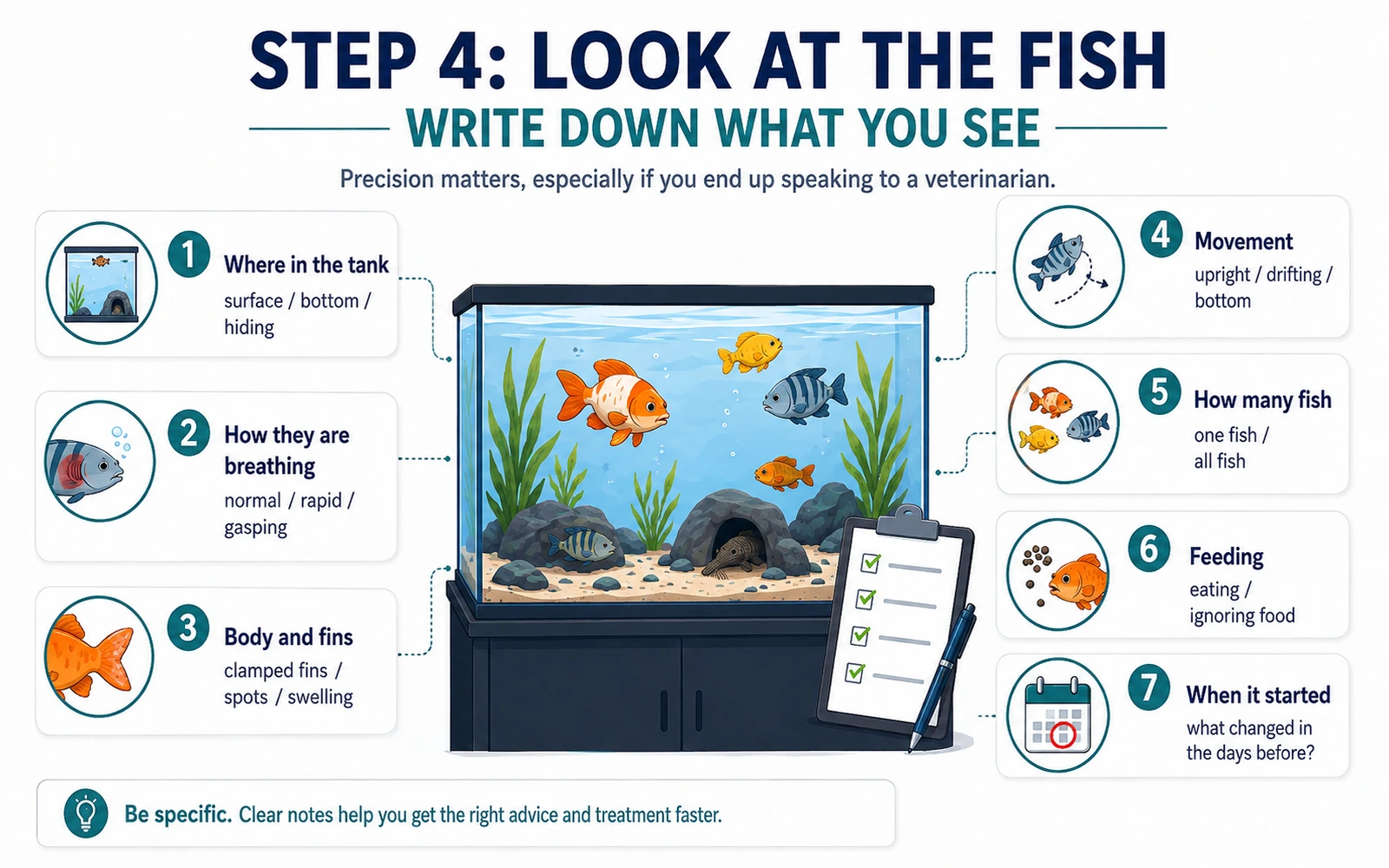 STEP 4: LOOK AT THE FISH

WRITE DOWN WHAT YOU SEE

Precision matters, especially if you end up speaking to a veterinarian.

1 Where in the tank
surface / bottom / hiding

2 How they are breathing
normal / rapid / gasping

3 Body and fins
clamped fins / spots / swelling

4 Movement
upright / drifting / bottom

5 How many fish
one fish / all fish

6 Feeding
eating / ignoring food

7 When it started
what changed in the days before?

Be specific. Clear notes help you get the right advice and treatment faster.