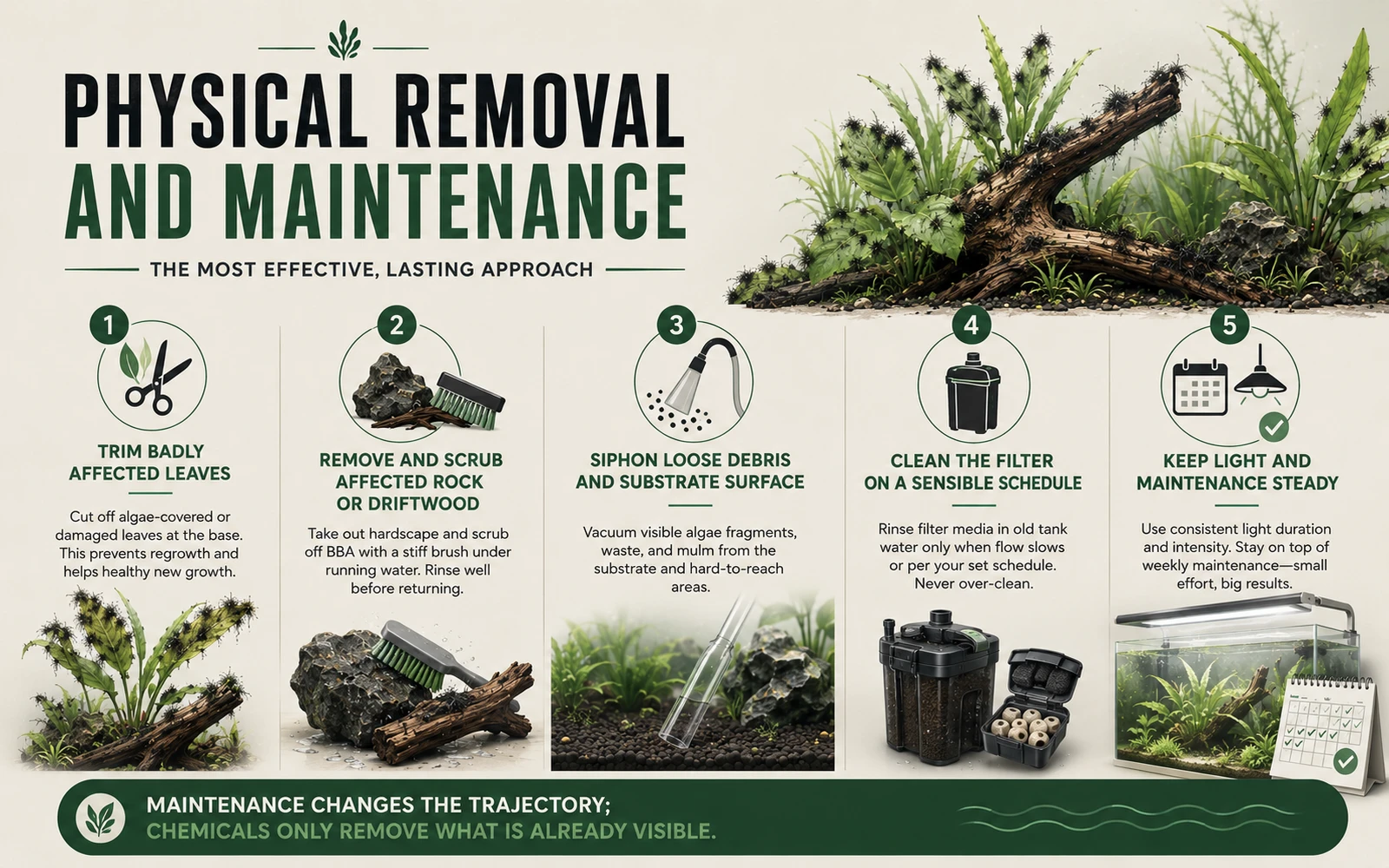 PHYSICAL REMOVAL AND MAINTENANCE

THE MOST EFFECTIVE, LASTING APPROACH

1

TRIM BADLY AFFECTED LEAVES

Cut off algae-covered or damaged leaves at the base. This prevents regrowth and helps healthy new growth.

2

REMOVE AND SCRUB AFFECTED ROCK OR DRIFTWOOD

Take out hardscape and scrub off BBA with a stiff brush under running water. Rinse well before returning.

3

SIPHON LOOSE DEBRIS AND SUBSTRATE SURFACE

Vacuum visible algae fragments, waste, and mulm from the substrate and hard-to-reach areas.

4

CLEAN THE FILTER ON A SENSIBLE SCHEDULE

Rinse filter media in old tank water only when flow slows or per your set schedule. Never over-clean.

5

KEEP LIGHT AND MAINTENANCE STEADY

Use consistent light duration and intensity. Stay on top of weekly maintenance—small effort, big results.

MAINTENANCE CHANGES THE TRAJECTORY;
CHEMICALS ONLY REMOVE WHAT IS ALREADY VISIBLE.