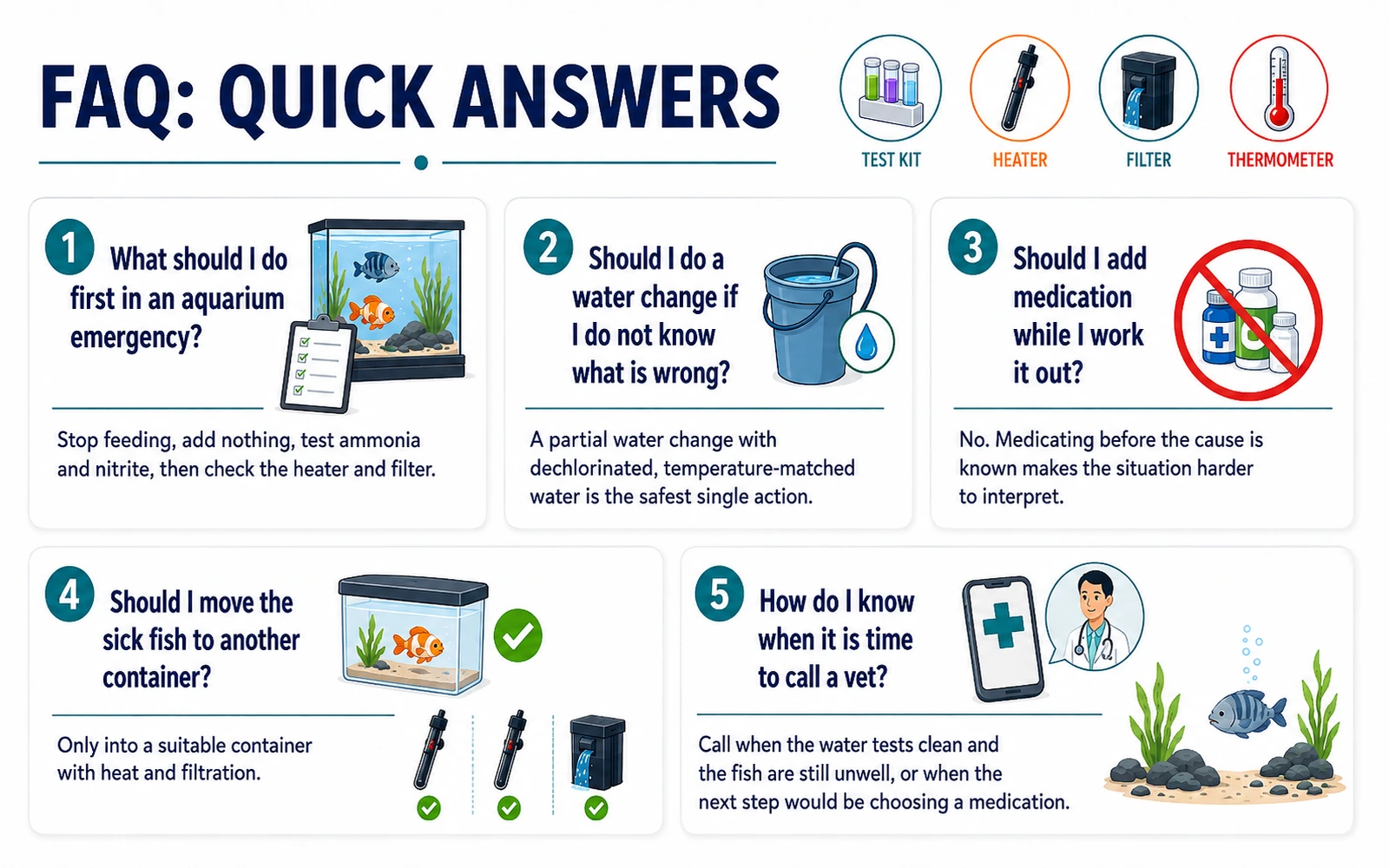 FAQ: QUICK ANSWERS

TEST KIT

HEATER

FILTER

THERMOMETER

1 What should I do first in an aquarium emergency?

Stop feeding, add nothing, test ammonia and nitrite, then check the heater and filter.

2 Should I do a water change if I do not know what is wrong?

A partial water change with dechlorinated, temperature-matched water is the safest single action.

3 Should I add medication while I work it out?

No. Medicating before the cause is known makes the situation harder to interpret.

4 Should I move the sick fish to another container?

Only into a suitable container with heat and filtration.

5 How do I know when it is time to call a vet?

Call when the water tests clean and the fish are still unwell, or when the next step would be choosing a medication.